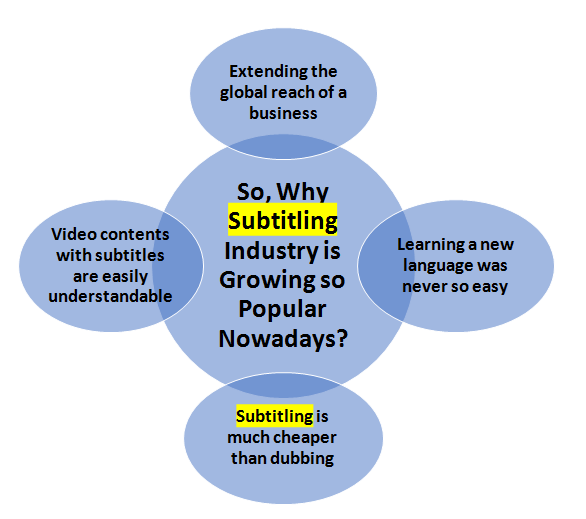 Extending the global reach of a business

Video contents with subtitles are easily understandable

So, Why Subtitling Industry is Growing so Popular Nowadays?

Learning a new language was never so easy

Subtitling is much cheaper than dubbing